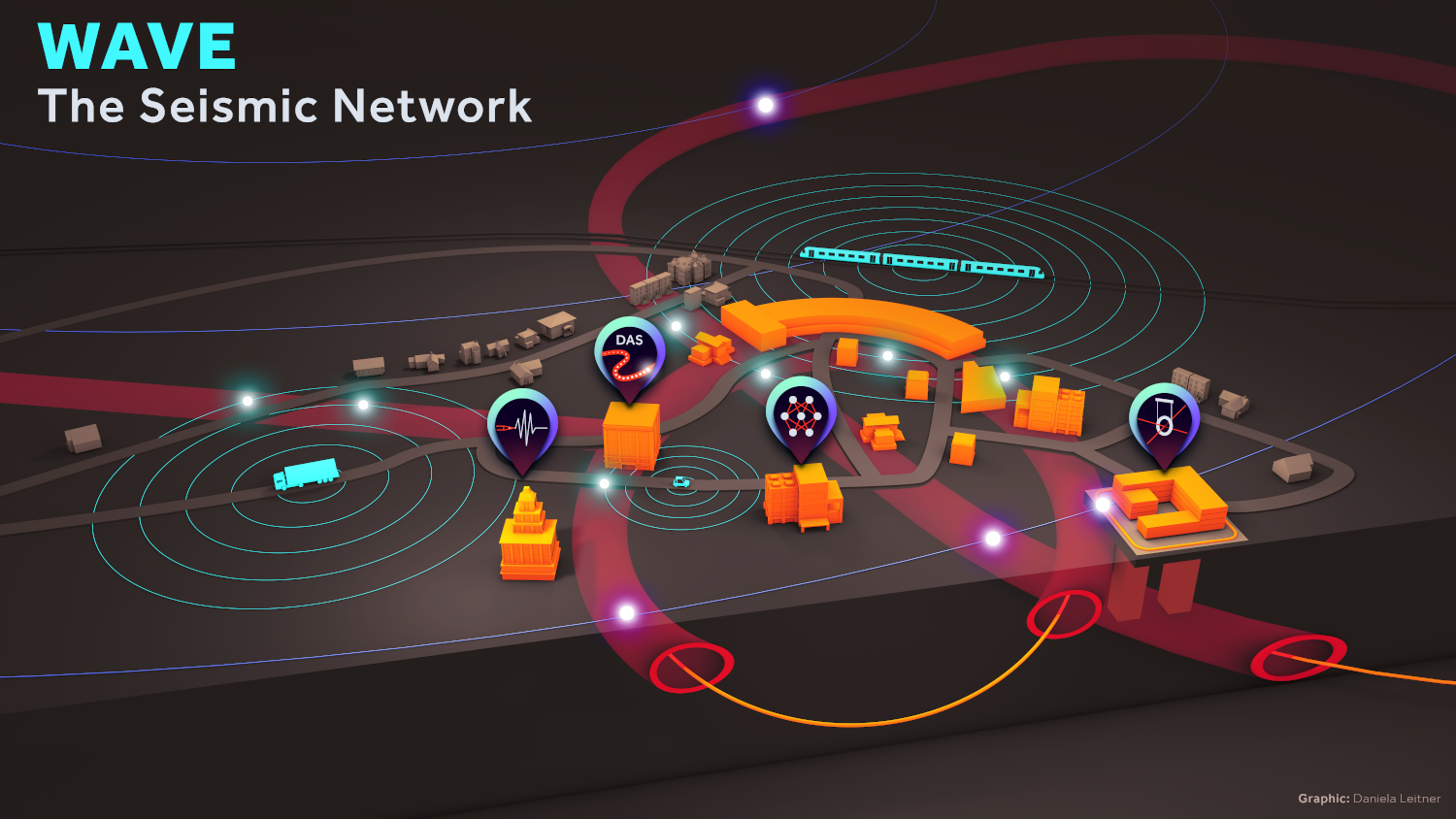 WAVE
The Seismic Network

DAS

Graphic: Daniela Leitner